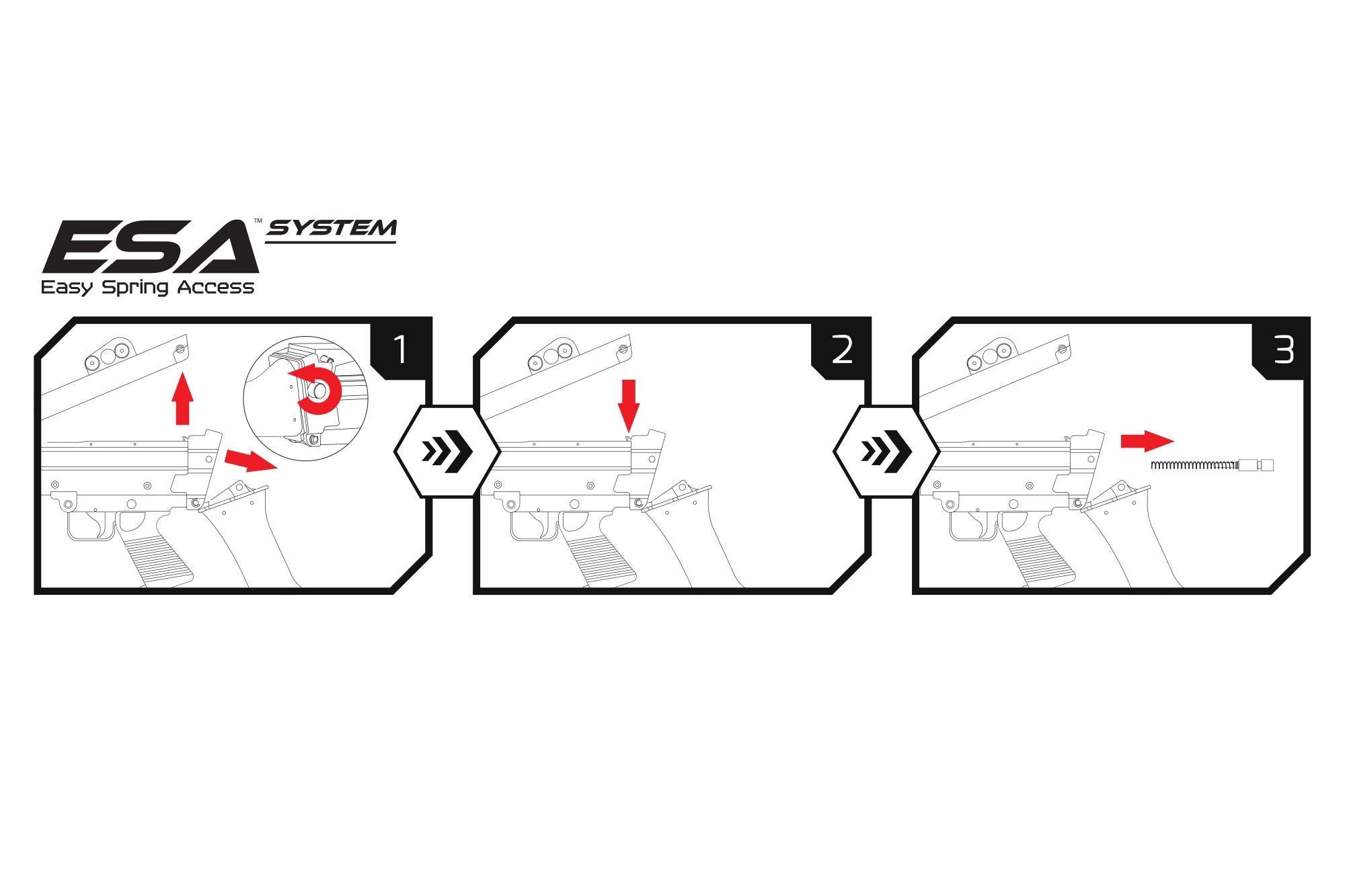 ESA™ SYSTEM
Easy Spring Access

1

2

3