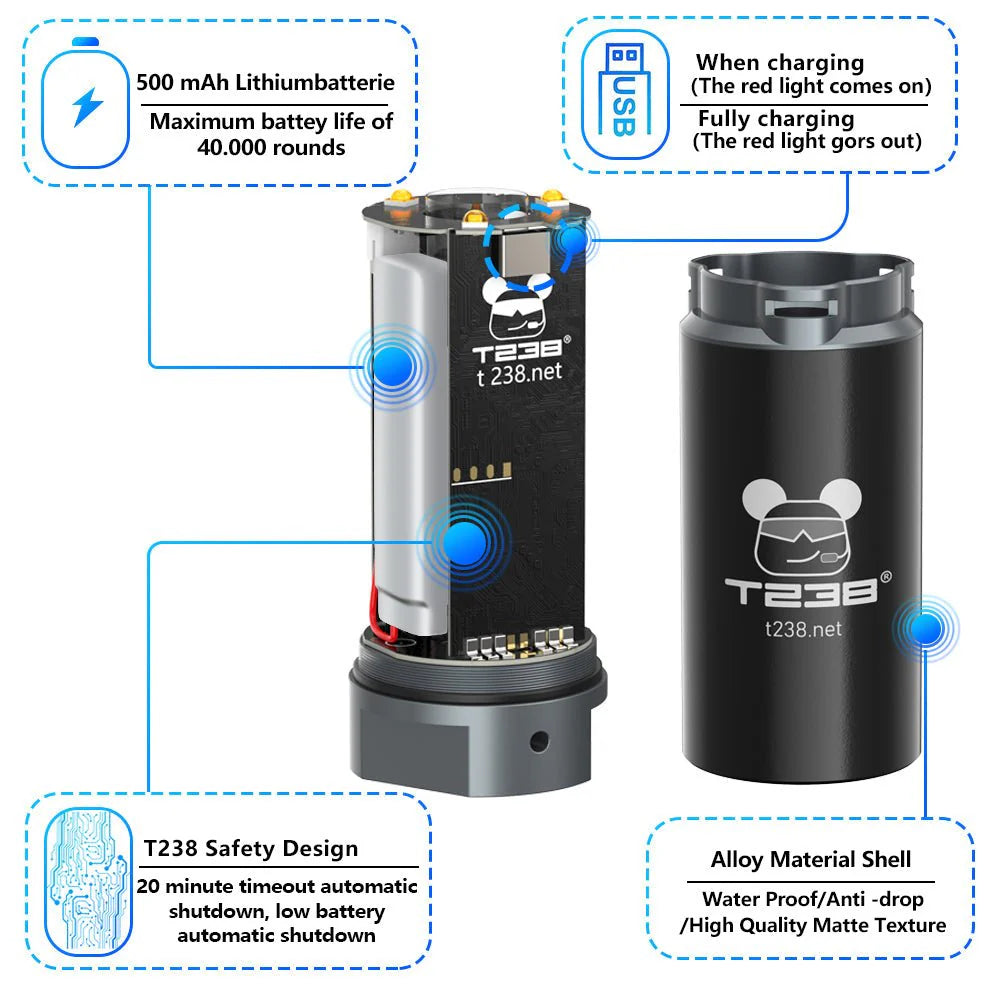 500 mAh Lithiumbatterie
Maximum battey life of 40.000 rounds

USB
When charging
(The red light comes on)
Fully charging
(The red light gors out)

T238®
t 238.net

T238®
t238.net

T238 Safety Design
20 minute timeout automatic shutdown, low battery automatic shutdown

Alloy Material Shell
Water Proof/Anti -drop /High Quality Matte Texture